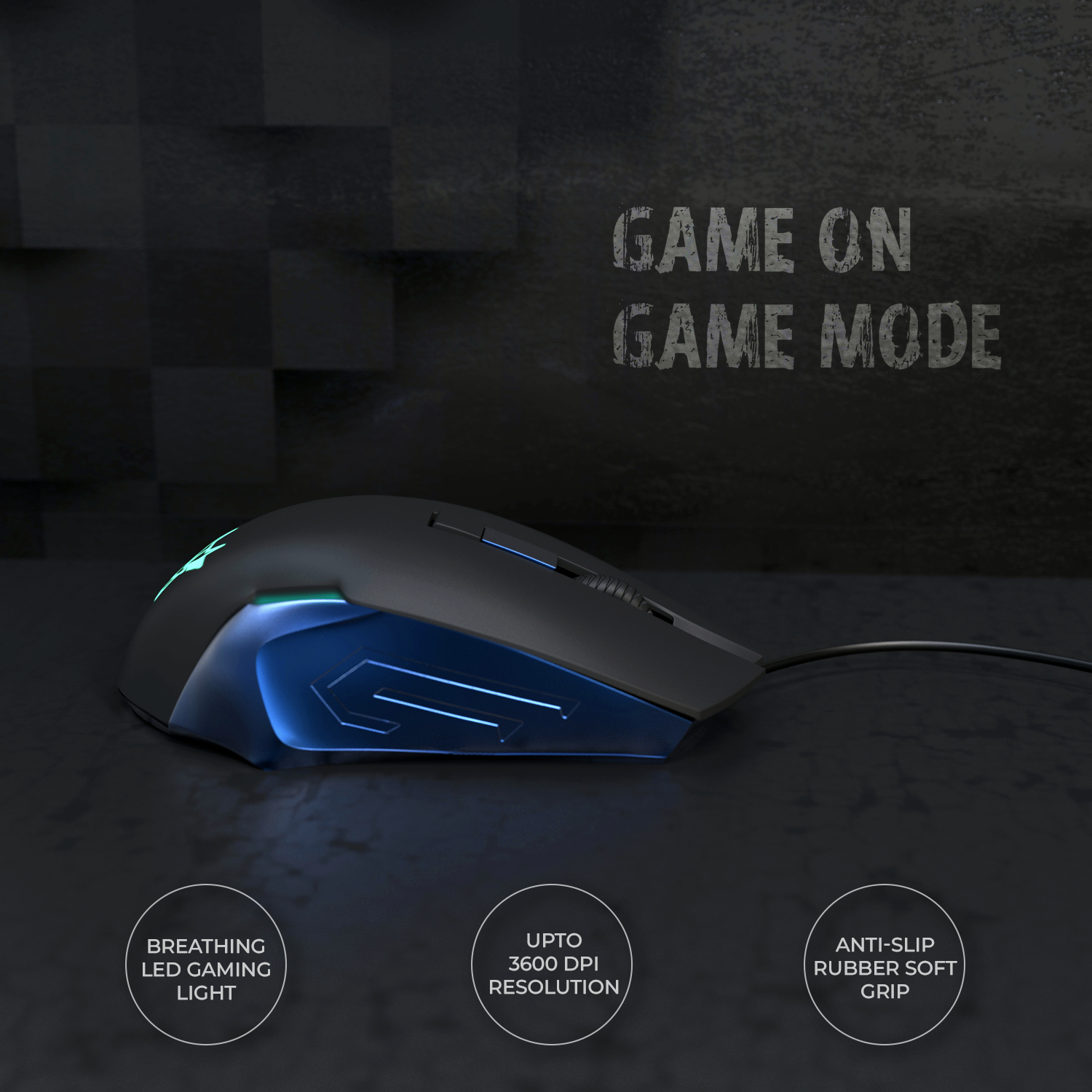 GAME ON
GAME MODE

BREATHING LED GAMING LIGHT

UPTO 3600 DPI RESOLUTION

ANTI-SLIP RUBBER SOFT GRIP